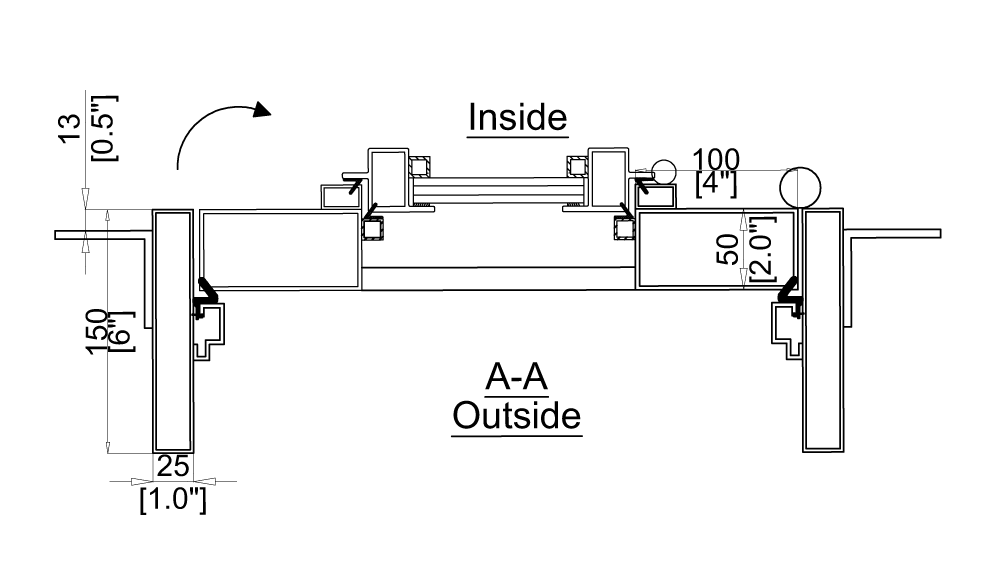 13
[0.5"]

Inside

100
[4"]

50
[2.0"]

150
[6"]

A-A
Outside

25
[1.0"]