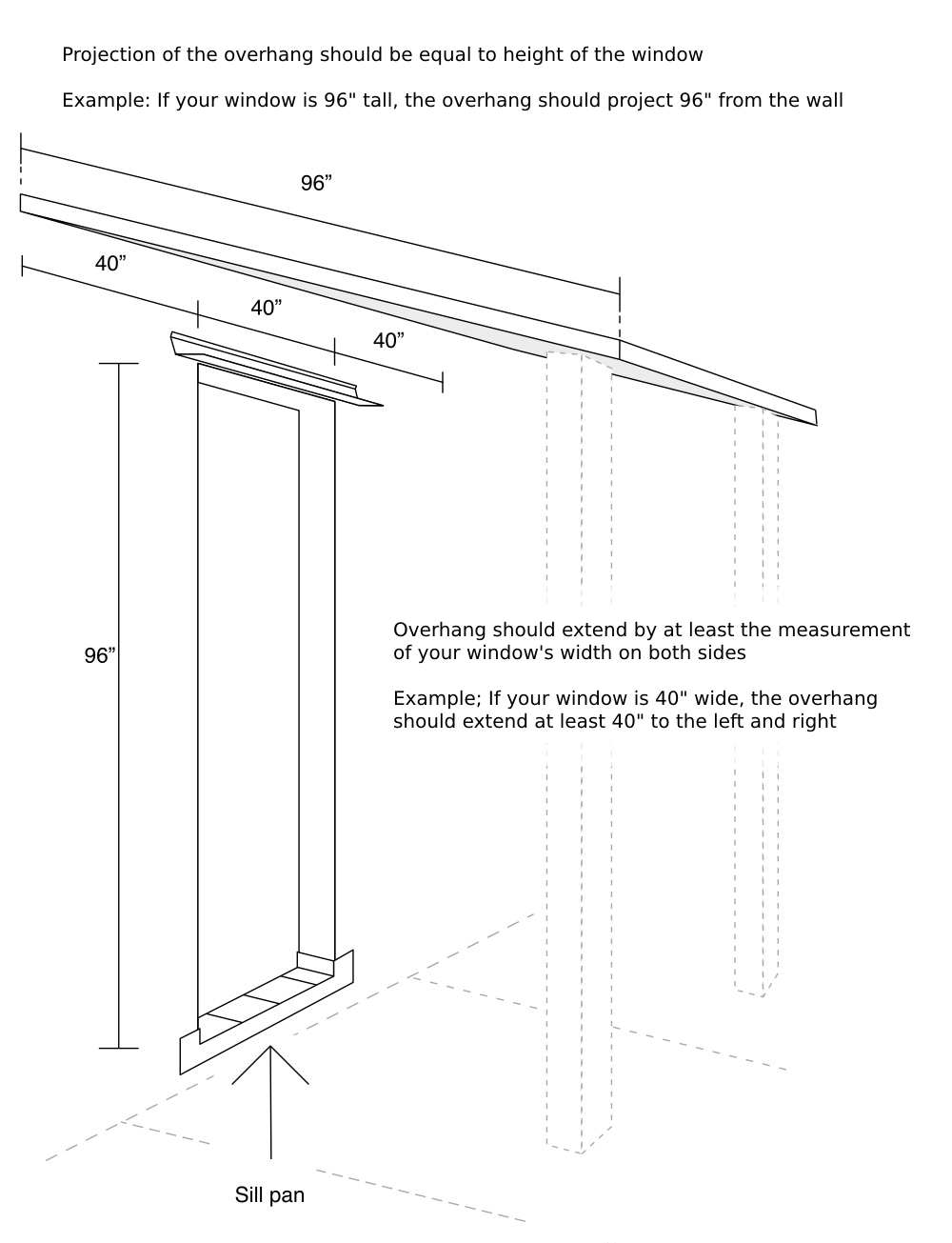 Projection of the overhang should be equal to height of the window

Example: If your window is 96" tall, the overhang should project 96" from the wall

96”

40”

40”

40”

96”

Overhang should extend by at least the measurement of your window's width on both sides

Example; If your window is 40" wide, the overhang should extend at least 40" to the left and right

Sill pan